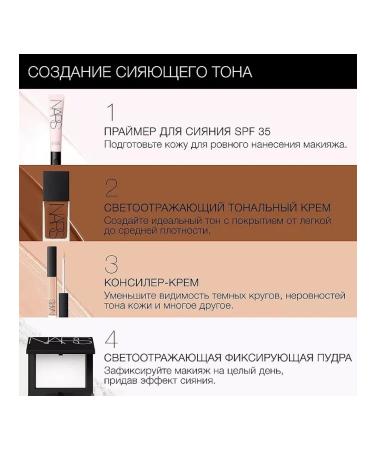 СОЗДАНИЕ СИЯЮЩЕГО ТОНА

NARS

1

ПРАЙМЕР ДЛЯ СИЯНИЯ SPF 35

Подготовьте кожу для ровного нанесения макияжа.

NARS

2

СВЕТООТРАЖАЮЩИЙ ТОНАЛЬНЫЙ КРЕМ

Создайте идеальный тон с покрытием от легкой до средней плотности.

NARS

3

КОНСИЛЕР-КРЕМ

Уменьшите видимость темных кругов, неровностей тона кожи и многое другое.

NARS

4

СВЕТООТРАЖАЮЩАЯ ФИКСИРУЮЩАЯ ПУДРА

Зафиксируйте макияж на целый день, придав эффект сияния.