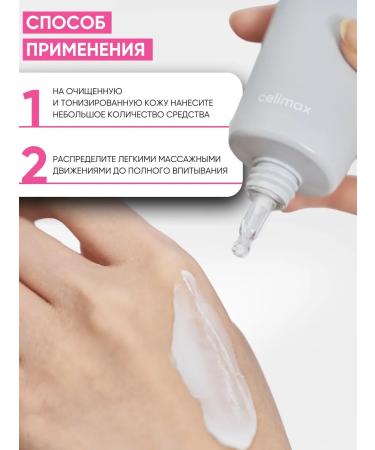 СПОСОБ ПРИМЕНЕНИЯ

1 НА ОЧИЩЕННУЮ И ТОНИЗИРОВАННУЮ КОЖУ НАНЕСИТЕ НЕБОЛЬШОЕ КОЛИЧЕСТВО СРЕДСТВА

2 РАСПРЕДЕЛИТЕ ЛЕГКИМИ МАССАЖНЫМИ ДВИЖЕНИЯМИ ДО ПОЛНОГО ВПИТЫВАНИЯ

celimax