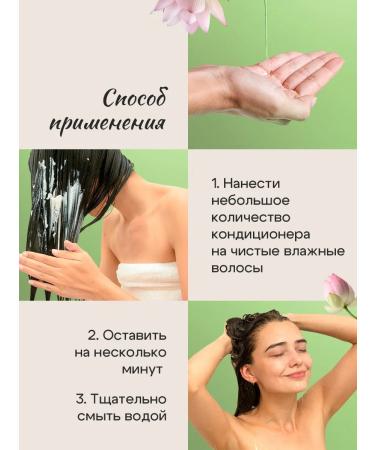 Способ применения

1. Нанести небольшое количество кондиционера на чистые влажные волосы

2. Оставить на несколько минут

3. Тщательно смыть водой