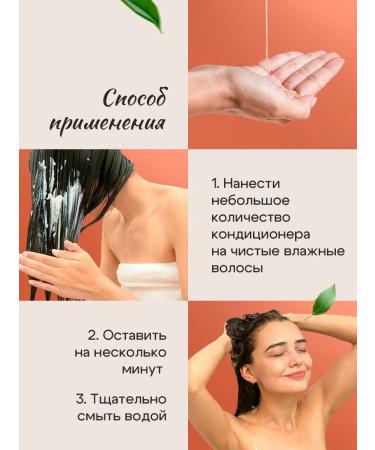 Способ применения

1. Нанести небольшое количество кондиционера на чистые влажные волосы

2. Оставить на несколько минут

3. Тщательно смыть водой