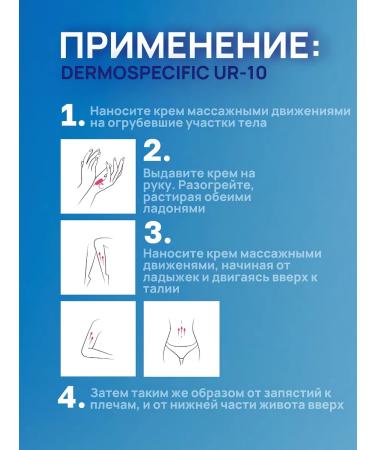 ПРИМЕНЕНИЕ:
DERMOSPECIFIC UR-10

1. Наносите крем массажными движениями на огрубевшие участки тела

2.
Выдавите крем на руку. Разогрейте, растирая обеими ладонями

3.
Наносите крем массажными движенями, начиная от ладыжек и двигаясь вверх к талии

4. Затем таким же образом от запястий к плечам, и от нижней части живота вверх