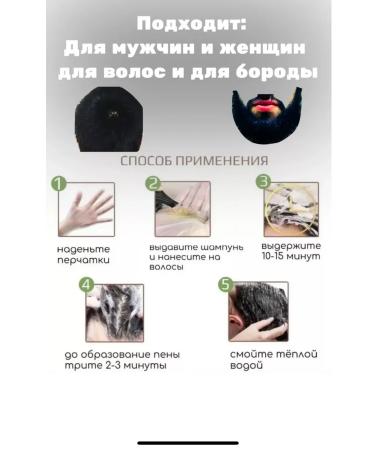 Подходит:
Для мужчин и женщин
для волос и для бороды

СПОСОБ ПРИМЕНЕНИЯ

1
наденьте перчатки

2
выдавите шампунь и нанесите на волосы

3
выдержите 10-15 минут

4
до образование пены трите 2-3 минуты

5
смойте тёплой водой