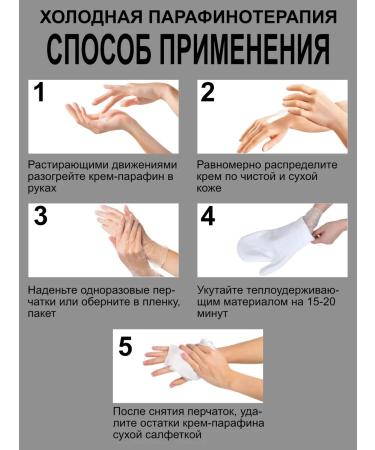 ХОЛОДНАЯ ПАРАФИНОТЕРАПИЯ
СПОСОБ ПРИМЕНЕНИЯ

1
Растирающими движениями разогрейте крем-парафин в руках

2
Равномерно распределите крем по чистой и сухой коже

3
Наденьте одноразовые перчатки или оберните в пленку, пакет

4
Укутайте теплоудерживающим материалом на 15-20 минут

5
После снятия перчаток, удалите остатки крем-парафина сухой салфеткой