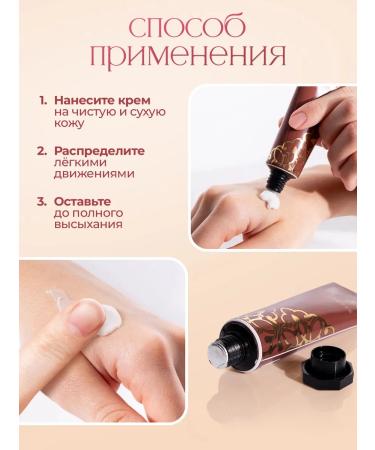 способ применения

1. Нанесите крем на чистую и сухую кожу

2. Распределите лёгкими движениями

3. Оставьте до полного высыхания