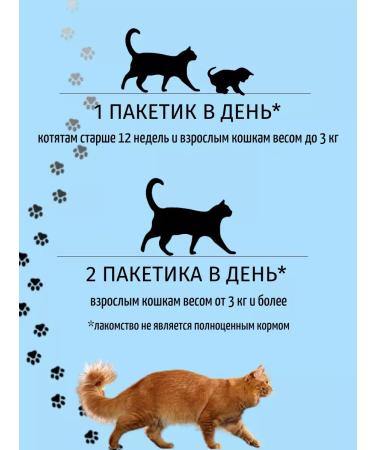 1 ПАКЕТИК В ДЕНЬ*

котятам старше 12 недель и взрослым кошкам весом до 3 кг

2 ПАКЕТИКА В ДЕНЬ*

взрослым кошкам весом от 3 кг и более

*лакомство не является полноценным кормом