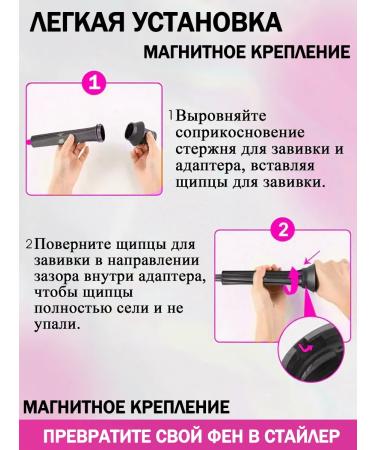 ЛЕГКАЯ УСТАНОВКА

МАГНИТНОЕ КРЕПЛЕНИЕ

1

1 Выровняйте соприкосновение стержня для завивки и адаптера, вставляя щипцы для завивки.

2

2 Поверните щипцы для завивки в направлении зазора внутри адаптера, чтобы щипцы полностью сели и не упали.

МАГНИТНОЕ КРЕПЛЕНИЕ

ПРЕВРАТИТЕ СВОЙ ФЕН В СТАЙЛЕР