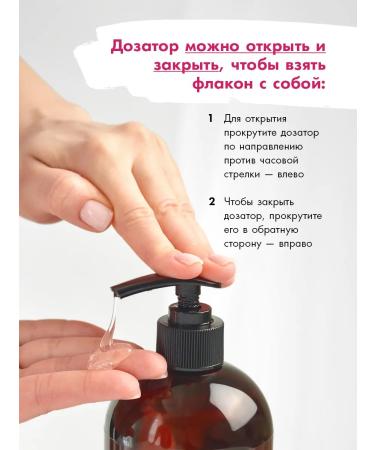 Дозатор можно открыть и закрыть, чтобы взять флакон с собой:

1 Для открытия прокрутите дозатор по направлению против часовой стрелки — влево

2 Чтобы закрыть дозатор, прокрутите его в обратную сторону — вправо