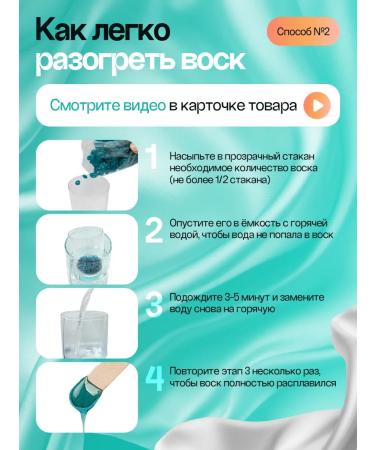 Как легко разогреть воск

Способ №2

Смотрите видео в карточке товара

1 Насыпьте в прозрачный стакан необходимое количество воска (не более 1/2 стакана)

2 Опустите его в ёмкость с горячей водой, чтобы вода не попала в воск

3 Подождите 3-5 минут и замените воду снова на горячую

4 Повторите этап 3 несколько раз, чтобы воск полностью расплавился