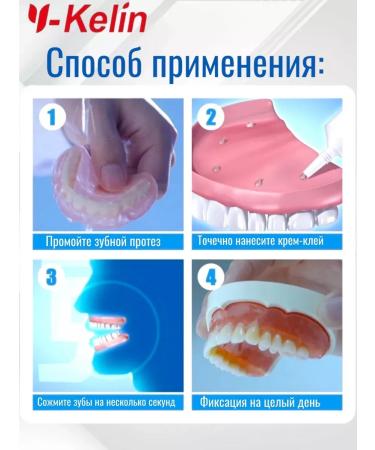 Y-Kelin

Способ применения:

1
Промойте зубной протез

2
Точечно нанесите крем-клей

3
Сожмите зубы на несколько секунд

4
Фиксация на целый день