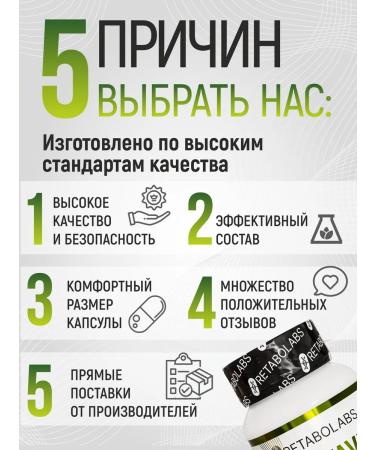 5 ПРИЧИН ВЫБРАТЬ НАС:

Изготовлено по высоким стандартам качества

1 ВЫСОКОЕ КАЧЕСТВО И БЕЗОПАСНОСТЬ

2 ЭФФЕКТИВНЫЙ СОСТАВ

3 КОМФОРТНЫЙ РАЗМЕР КАПСУЛЫ

4 МНОЖЕСТВО ПОЛОЖИТЕЛЬНЫХ ОТЗЫВОВ

5 ПРЯМЫЕ ПОСТАВКИ ОТ ПРОИЗВОДИТЕЛЕЙ

RETABOLABS
RETABOLABS
RETABOLABS