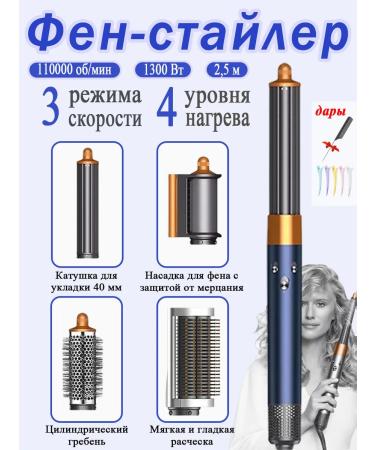 Фен-стайлер

110000 об/мин

1300 Вт

2,5 м

3 режима скорости

4 уровня нагрева

дары

Катушка для укладки 40 мм

Насадка для фена с защитой от мерцания

Цилиндрический гребень

Мягкая и гладкая расческа