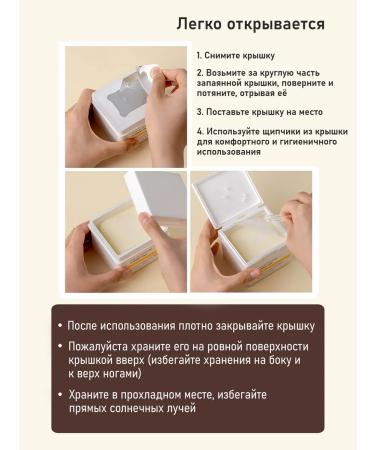 Легко открывается

1. Снимите крышку

2. Возьмите за круглую часть запаянной крышки, поверните и потяните, отрывая её

3. Поставьте крышку на место

4. Используйте щипчики из крышки для комфортного и гигиеничного использования

• После использования плотно закрывайте крышку

• Пожалуйста храните его на ровной поверхности крышкой вверх (избегайте хранения на боку и к верх ногами)

• Храните в прохладном месте, избегайте прямых солнечных лучей