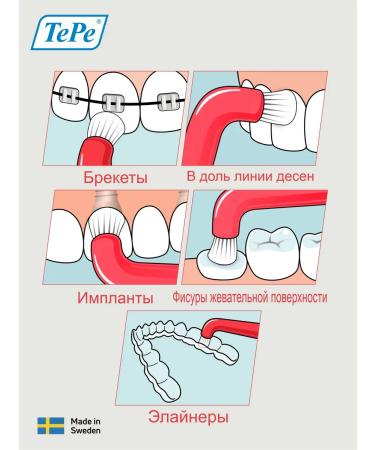 TePe®

Брекеты

В доль линии десен

Импланты

Фисуры жевательной поверхности

Элайнеры

Made in Sweden