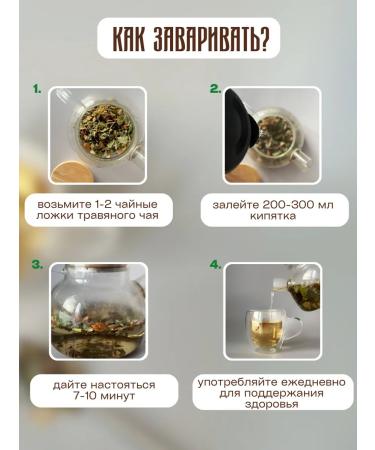 КАК ЗАВАРИВАТЬ?

1.

возьмите 1-2 чайные ложки травяного чая

2.

залейте 200-300 мл кипятка

3.

дайте настояться 7-10 минут

4.

употребляйте ежедневно для поддержания здоровья