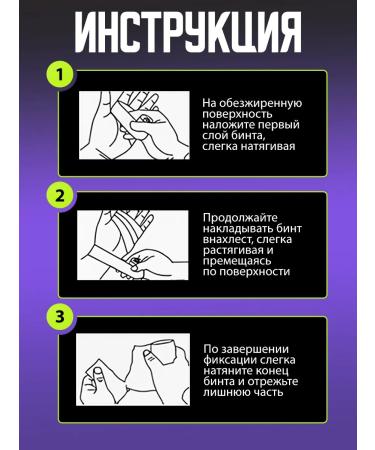 ИНСТРУКЦИЯ

1

На обезжиренную поверхность наложите первый слой бинта, слегка натягивая

2

Продолжайте накладывать бинт внахлест, слегка растягивая и премещаясь по поверхности

3

По завершении фиксации слегка натяните конец бинта и отрежьте лишнюю часть