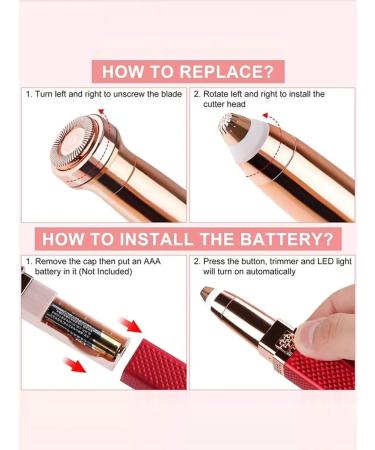 HOW TO REPLACE?

1. Turn left and right to unscrew the blade

2. Rotate left and right to install the cutter head

HOW TO INSTALL THE BATTERY?

1. Remove the cap then put an AAA battery in it (Not Included)

2. Press the button, trimmer and LED light will turn on automatically