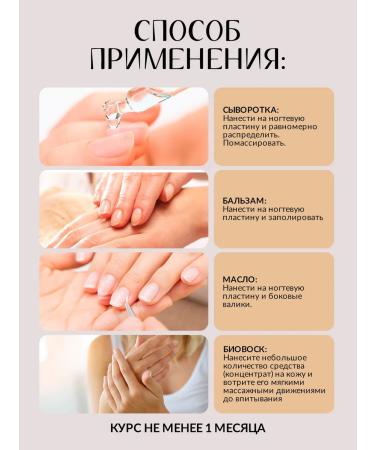 СПОСОБ ПРИМЕНЕНИЯ:

СЫВОРОТКА:
Нанести на ногтевую пластину и равномерно распределить. Помассировать.

БАЛЬЗАМ:
Нанести на ногтевую пластину и заполировать

МАСЛО:
Нанести на ногтевую пластину и боковые валики.

БИОВОСК:
Нанесите небольшое количество средства (концентрат) на кожу и вотрите его мягкими массажными движениями до впитывания

КУРС НЕ МЕНЕЕ 1 МЕСЯЦА