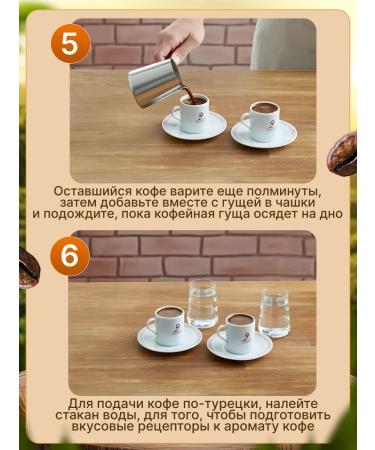 5

Оставшийся кофе варите еще полминуты, затем добавьте вместе с гущей в чашки и подождите, пока кофейная гуща осядет на дно

6

Для подачи кофе по-турецки, налейте стакан воды, для того, чтобы подготовить вкусовые рецепторы к аромату кофе