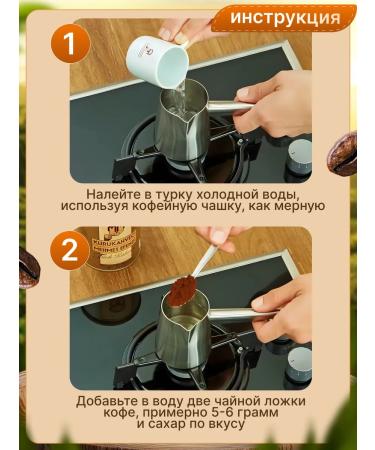 инструкция

1

Налейте в турку холодной воды, используя кофейную чашку, как мерную

2

KURUKAHVECI MEHMET EFENDI

Добавьте в воду две чайной ложки кофе, примерно 5-6 грамм и сахар по вкусу