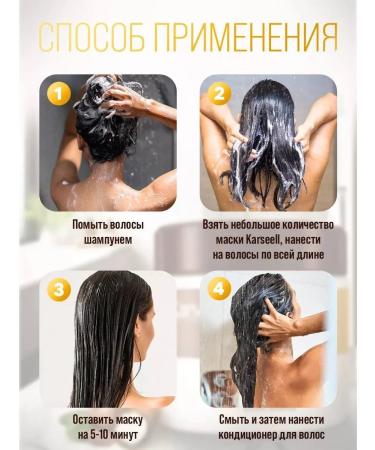 СПОСОБ ПРИМЕНЕНИЯ

1

Помыть волосы шампунем

2

Взять небольшое количество маски Karseell, нанести на волосы по всей длине

3

Оставить маску на 5-10 минут

4

Смыть и затем нанести кондиционер для волос