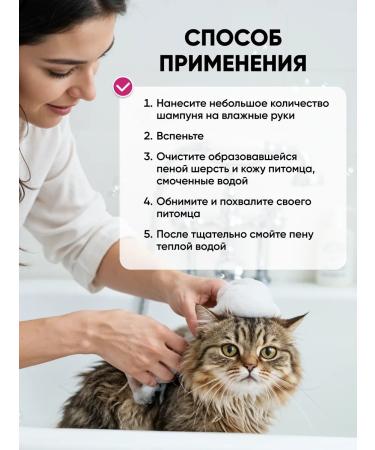 СПОСОБ ПРИМЕНЕНИЯ

1. Нанесите небольшое количество шампуня на влажные руки

2. Вспеньте

3. Очистите образовавшейся пеной шерсть и кожу питомца, смоченные водой

4. Обнимите и похвалите своего питомца

5. После тщательно смойте пену теплой водой