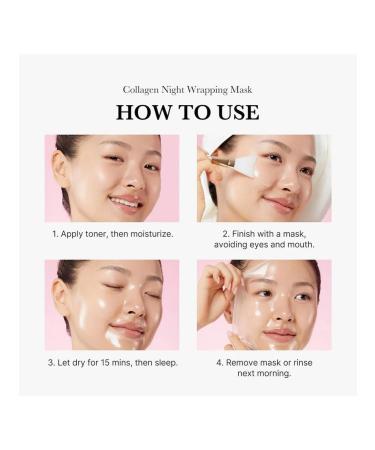 Collagen Night Wrapping Mask

HOW TO USE

1. Apply toner, then moisturize.

2. Finish with a mask, avoiding eyes and mouth.

3. Let dry for 15 mins, then sleep.

4. Remove mask or rinse next morning.