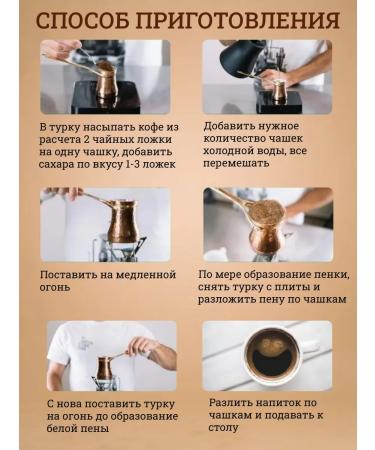 СПОСОБ ПРИГОТОВЛЕНИЯ

В турку насыпать кофе из расчета 2 чайных ложки на одну чашку, добавить сахара по вкусу 1-3 ложек

Добавить нужное количество чашек холодной воды, все перемешать

Поставить на медленной огонь

По мере образование пенки, снять турку с плиты и разложить пену по чашкам

С нова поставить турку на огонь до образование белой пены

Разлить напиток по чашкам и подавать к столу