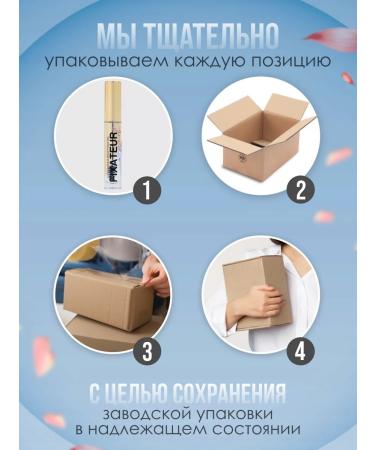 МЫ ТЩАТЕЛЬНО
упаковываем каждую позицию

FIXATEUR

1

2

3

4

С ЦЕЛЬЮ СОХРАНЕНИЯ
заводской упаковки
в надлежащем состоянии