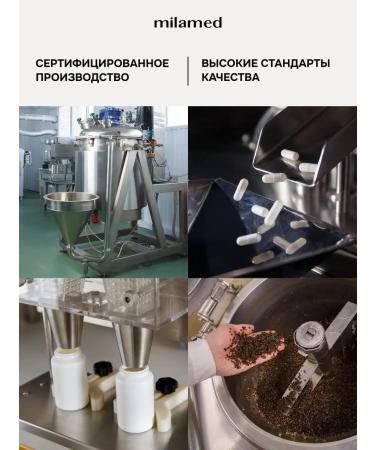 milamed

СЕРТИФИЦИРОВАННОЕ ПРОИЗВОДСТВО

ВЫСОКИЕ СТАНДАРТЫ КАЧЕСТВА