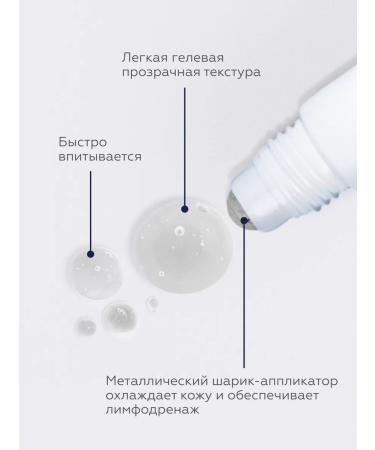 Легкая гелевая прозрачная текстура

Быстро впитывается

Металлический шарик-аппликатор охлаждает кожу и обеспечивает лимфодренаж