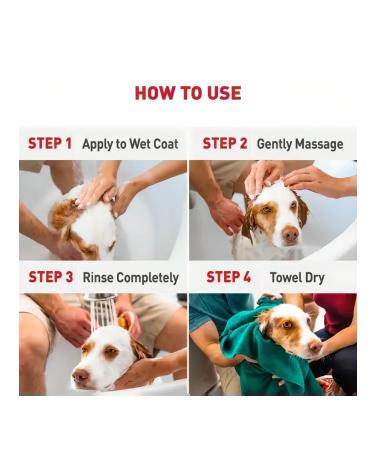 HOW TO USE

STEP 1 Apply to Wet Coat

STEP 2 Gently Massage

STEP 3 Rinse Completely

STEP 4 Towel Dry