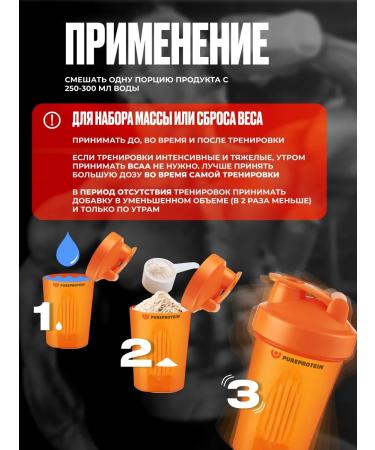 ПРИМЕНЕНИЕ

СМЕШАТЬ ОДНУ ПОРЦИЮ ПРОДУКТА С 250-300 МЛ ВОДЫ

ДЛЯ НАБОРА МАССЫ ИЛИ СБРОСА ВЕСА

ПРИНИМАТЬ ДО, ВО ВРЕМЯ И ПОСЛЕ ТРЕНИРОВКИ

ЕСЛИ ТРЕНИРОВКИ ИНТЕНСИВНЫЕ И ТЯЖЕЛЫЕ, УТРОМ ПРИНИМАТЬ BCAA НЕ НУЖНО. ЛУЧШЕ ПРИНЯТЬ БОЛЬШУЮ ДОЗУ ВО ВРЕМЯ САМОЙ ТРЕНИРОВКИ

В ПЕРИОД ОТСУТСТВИЯ ТРЕНИРОВОК ПРИНИМАТЬ ДОБАВКУ В УМЕНЬШЕННОМ ОБЪЕМЕ (В 2 РАЗА МЕНЬШЕ) И ТОЛЬКО ПО УТРАМ

PUREPROTEIN
1.

PUREPROTEIN
2.

PUREPROTEIN
3