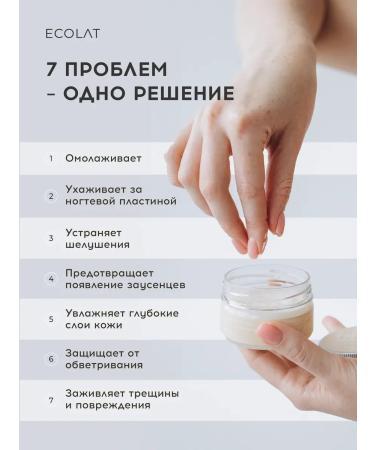 ECOLAT

7 ПРОБЛЕМ – ОДНО РЕШЕНИЕ

1 Омолаживает

2 Ухаживает за ногтевой пластиной

3 Устраняет шелушения

4 Предотвращает появление заусенцев

5 Увлажняет глубокие слои кожи

6 Защищает от обветривания

7 Заживляет трещины и повреждения