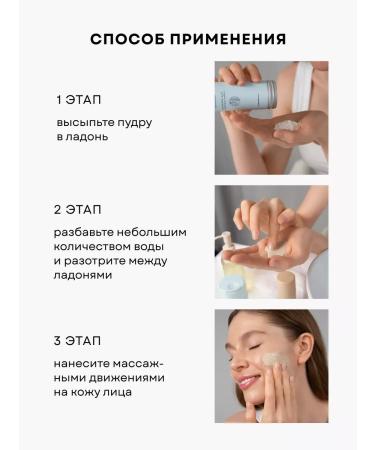 СПОСОБ ПРИМЕНЕНИЯ

1 ЭТАП

высыпьте пудру в ладонь

2 ЭТАП

разбавьте небольшим количеством воды и разотрите между ладонями

3 ЭТАП

нанесите массажными движениями на кожу лица