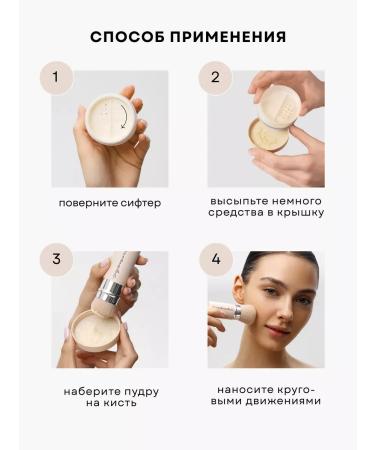 СПОСОБ ПРИМЕНЕНИЯ

1

поверните сифтер

2

высыпьте немного средства в крышку

3

наберите пудру на кисть

4

наносите круговыми движениями