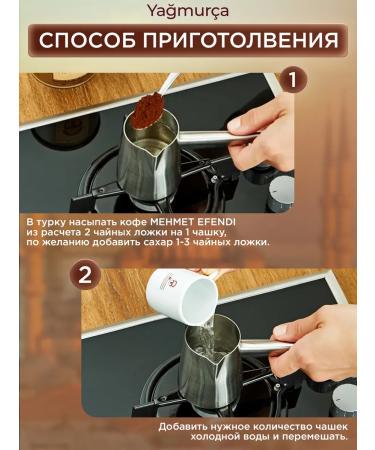 Yağmurça

СПОСОБ ПРИГОТОЛВЕНИЯ

1

В турку насыпать кофе MEHMET EFENDI из расчета 2 чайных ложки на 1 чашку, по желанию добавить сахар 1-3 чайных ложки.

2

Добавить нужное количество чашек холодной воды и перемешать.