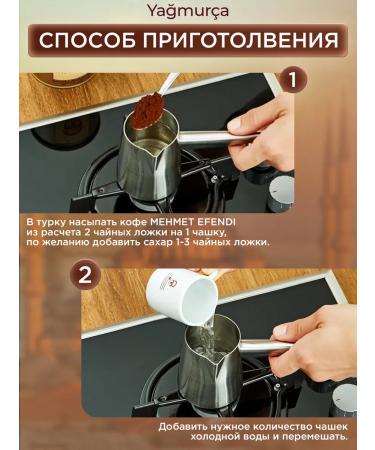 Yağmurça

СПОСОБ ПРИГОТОЛВЕНИЯ

1

В турку насыпать кофе MEHMET EFENDI из расчета 2 чайных ложки на 1 чашку, по желанию добавить сахар 1-3 чайных ложки.

2

Добавить нужное количество чашек холодной воды и перемешать.