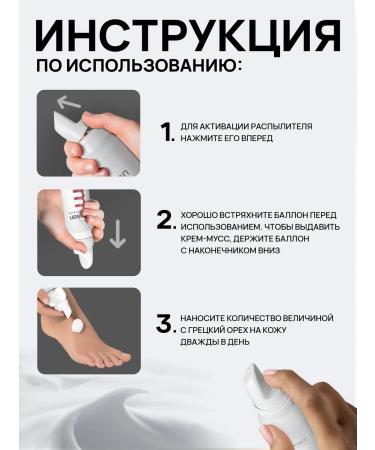 ИНСТРУКЦИЯ
ПО ИСПОЛЬЗОВАНИЮ:

1. ДЛЯ АКТИВАЦИИ РАСПЫЛИТЕЛЯ НАЖМИТЕ ЕГО ВПЕРЕД

2. ХОРОШО ВСТРЯХНИТЕ БАЛЛОН ПЕРЕД ИСПОЛЬЗОВАНИЕМ, ЧТОБЫ ВЫДАВИТЬ КРЕМ-МУСС, ДЕРЖИТЕ БАЛЛОН С НАКОНЕЧНИКОМ ВНИЗ

3. НАНОСИТЕ КОЛИЧЕСТВО ВЕЛИЧИНОЙ С ГРЕЦКИЙ ОРЕХ НА КОЖУ ДВАЖДЫ В ДЕНЬ