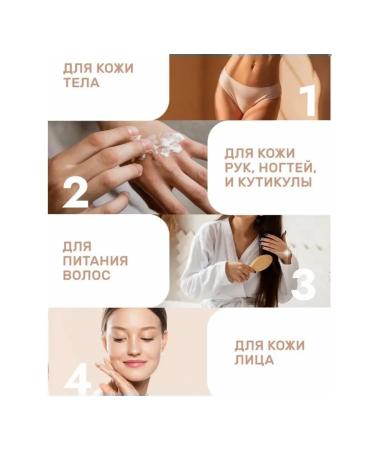 ДЛЯ КОЖИ ТЕЛА

1

2

ДЛЯ КОЖИ РУК, НОГТЕЙ, И КУТИКУЛЫ

ДЛЯ ПИТАНИЯ ВОЛОС

3

4

ДЛЯ КОЖИ ЛИЦА