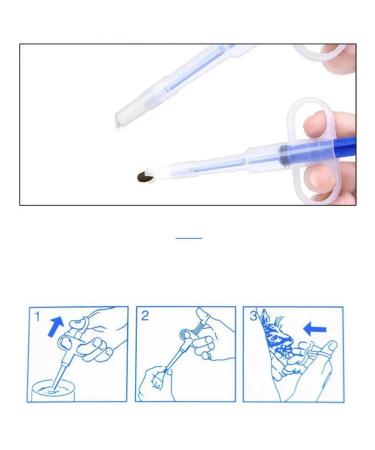 1

2

3