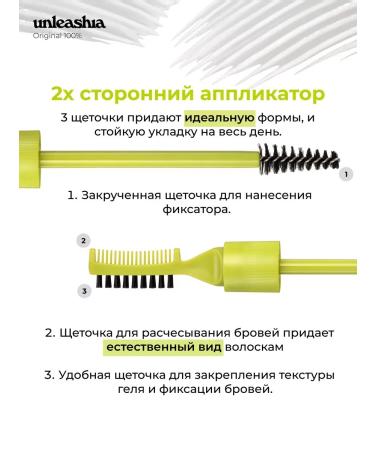 unleashia
Original 100%

2х сторонний аппликатор

3 щеточки придают идеальную формы, и стойкую укладку на весь день.

1

1. Закрученная щеточка для нанесения фиксатора.

2

3

2. Щеточка для расчесывания бровей придает естественный вид волоскам

3. Удобная щеточка для закрепления текстуры геля и фиксации бровей.