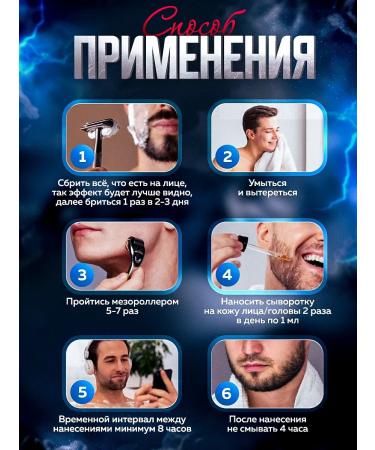 Способ
ПРИМЕНЕНИЯ

1
Сбрить всё, что есть на лице, так эффект будет лучше видно, далее бриться 1 раз в 2-3 дня

2
Умыться и вытереться

3
Пройтись мезороллером 5-7 раз

4
Наносить сыворотку на кожу лица/головы 2 раза в день по 1 мл

5
Временной интервал между нанесениями минимум 8 часов

6
После нанесения не смывать 4 часа