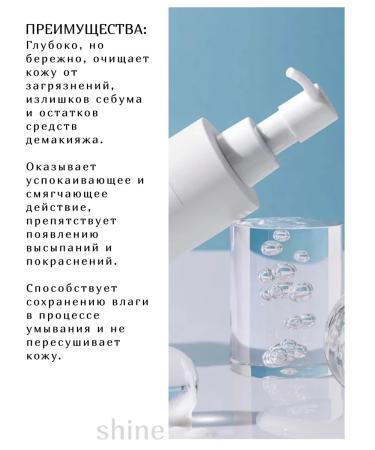 ПРЕИМУЩЕСТВА:
Глубоко, но бережно, очищает кожу от загрязнений, излишков себума и остатков средств демакияжа.

Оказывает успокаивающее и смягчающее действие, препятствует появлению высыпаний и покраснений.

Способствует сохранению влаги в процессе умывания и не пересушивает кожу.

shine