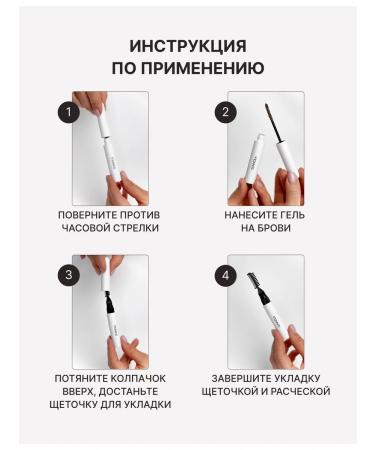 ИНСТРУКЦИЯ
ПО ПРИМЕНЕНИЮ

1

ПОВЕРНИТЕ ПРОТИВ ЧАСОВОЙ СТРЕЛКИ

2

НАНЕСИТЕ ГЕЛЬ НА БРОВИ

3

ПОТЯНИТЕ КОЛПАЧОК ВВЕРХ, ДОСТАНЬТЕ ЩЕТОЧКУ ДЛЯ УКЛАДКИ

4

ЗАВЕРШИТЕ УКЛАДКУ ЩЕТОЧКОЙ И РАСЧЕСКОЙ