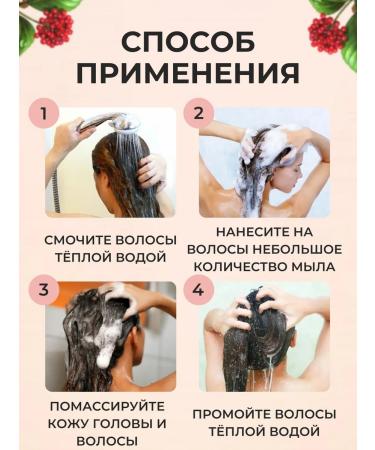 СПОСОБ ПРИМЕНЕНИЯ

1

СМОЧИТЕ ВОЛОСЫ ТЁПЛОЙ ВОДОЙ

2

НАНЕСИТЕ НА ВОЛОСЫ НЕБОЛЬШОЕ КОЛИЧЕСТВО МЫЛА

3

ПОМАССИРУЙТЕ КОЖУ ГОЛОВЫ И ВОЛОСЫ

4

ПРОМОЙТЕ ВОЛОСЫ ТЁПЛОЙ ВОДОЙ