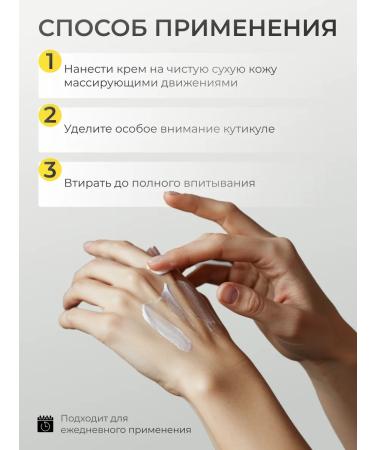 СПОСОБ ПРИМЕНЕНИЯ

1

Нанести крем на чистую сухую кожу массирующими движениями

2

Уделите особое внимание кутикуле

3

Втирать до полного впитывания

Подходит для ежедневного применения