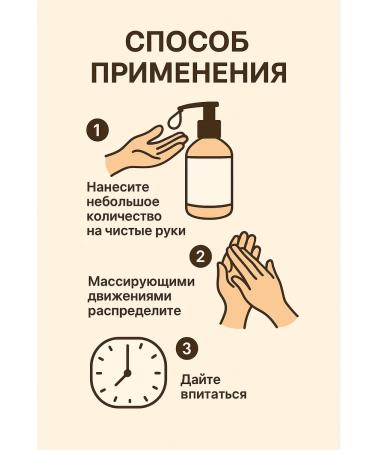 СПОСОБ ПРИМЕНЕНИЯ

1

Нанесите небольшое количество на чистые руки

2

Массирующими движениями распределите

3

Дайте впитаться