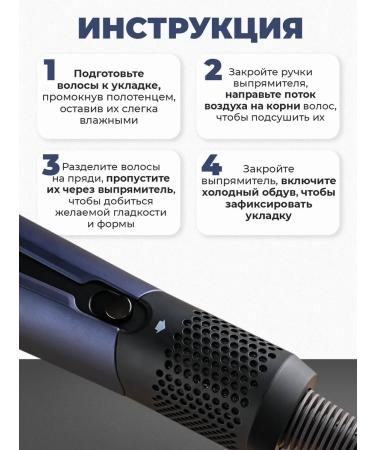 ИНСТРУКЦИЯ

1 Подготовьте волосы к укладке, промокнув полотенцем, оставив их слегка влажными

2 Закройте ручки выпрямителя, направьте поток воздуха на корни волос, чтобы подсушить их

3 Разделите волосы на пряди, пропустите их через выпрямитель, чтобы добиться желаемой гладкости и формы

4 Закройте выпрямитель, включите холодный обдув, чтобы зафиксировать укладку