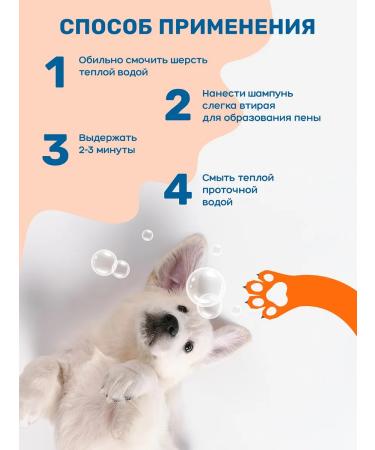 СПОСОБ ПРИМЕНЕНИЯ

1 Обильно смочить шерсть теплой водой

2 Нанести шампунь слегка втирая для образования пены

3 Выдержать 2-3 минуты

4 Смыть теплой проточной водой