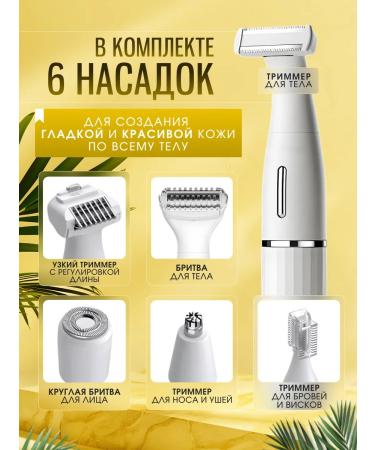 В КОМПЛЕКТЕ
6 НАСАДОК

ТРИММЕР
ДЛЯ ТЕЛА

ДЛЯ СОЗДАНИЯ
ГЛАДКОЙ И КРАСИВОЙ КОЖИ
ПО ВСЕМУ ТЕЛУ

УЗКИЙ ТРИММЕР
С РЕГУЛИРОВКОЙ
ДЛИНЫ

БРИТВА
ДЛЯ ТЕЛА

КРУГЛАЯ БРИТВА
ДЛЯ ЛИЦА

ТРИММЕР
ДЛЯ НОСА И УШЕЙ

ТРИММЕР
ДЛЯ БРОВЕЙ
И ВИСКОВ